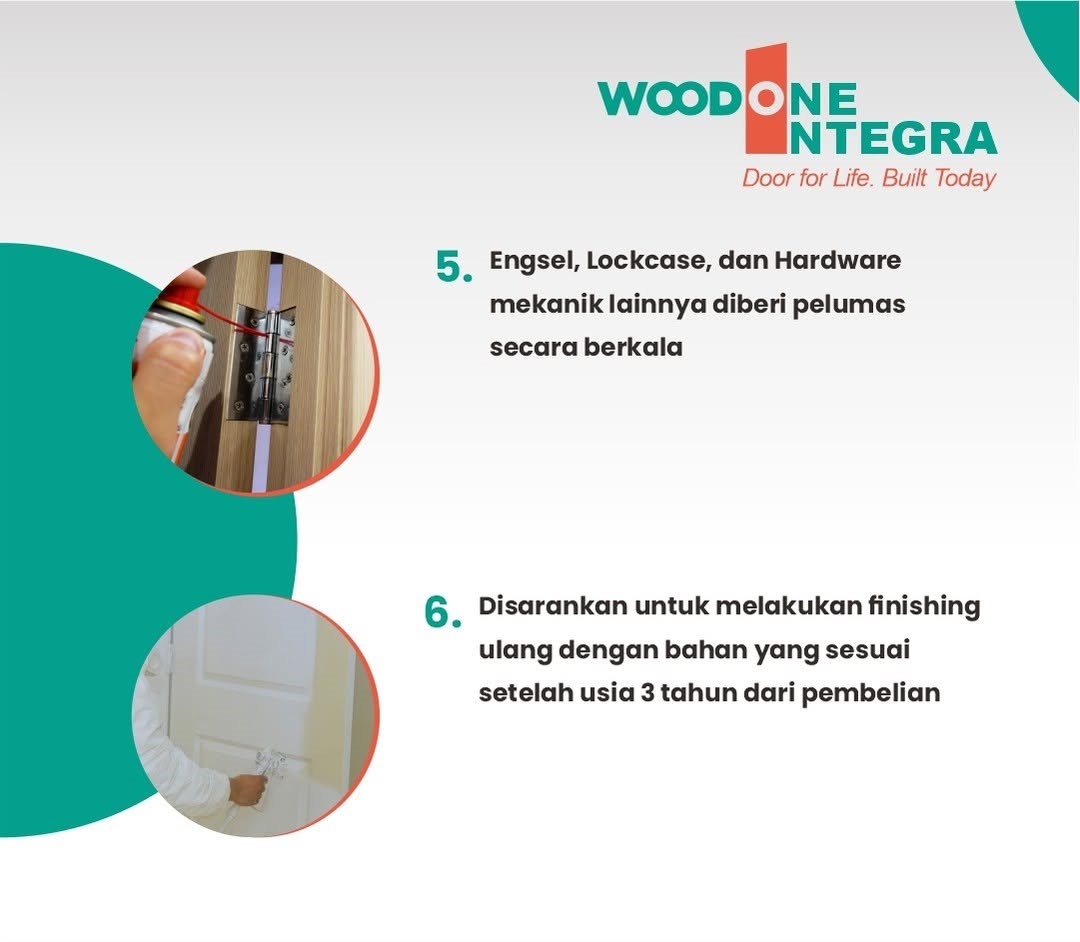 WOODONE INTEGRA
Door for Life. Built Today

5. Engsel, Lockcase, dan Hardware mekanik lainnya diberi pelumas secara berkala

6. Disarankan untuk melakukan finishing ulang dengan bahan yang sesuai setelah usia 3 tahun dari pembelian